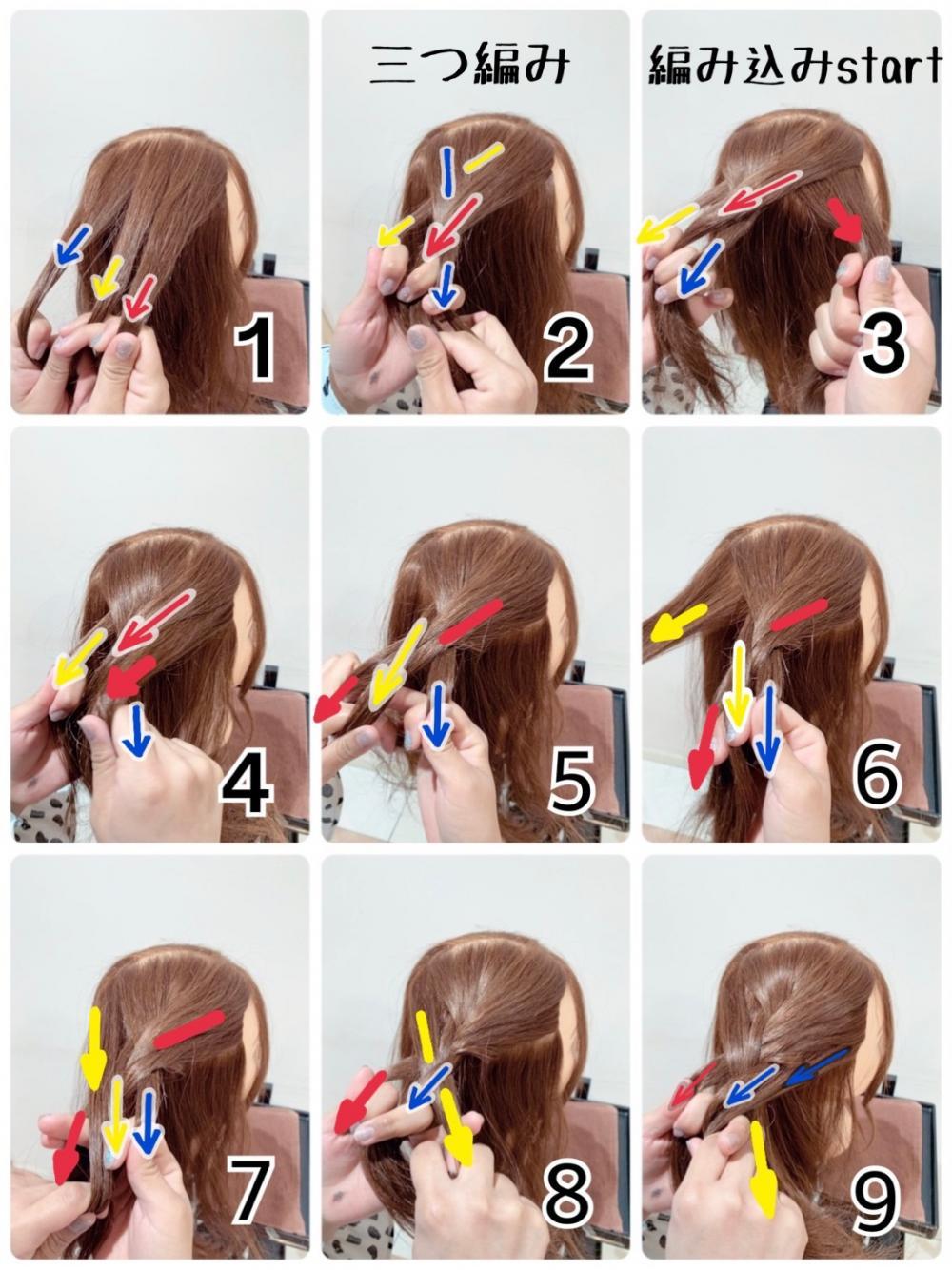 1

三つ編み

2

編み込みstart

3

4

5

6

7

8

9